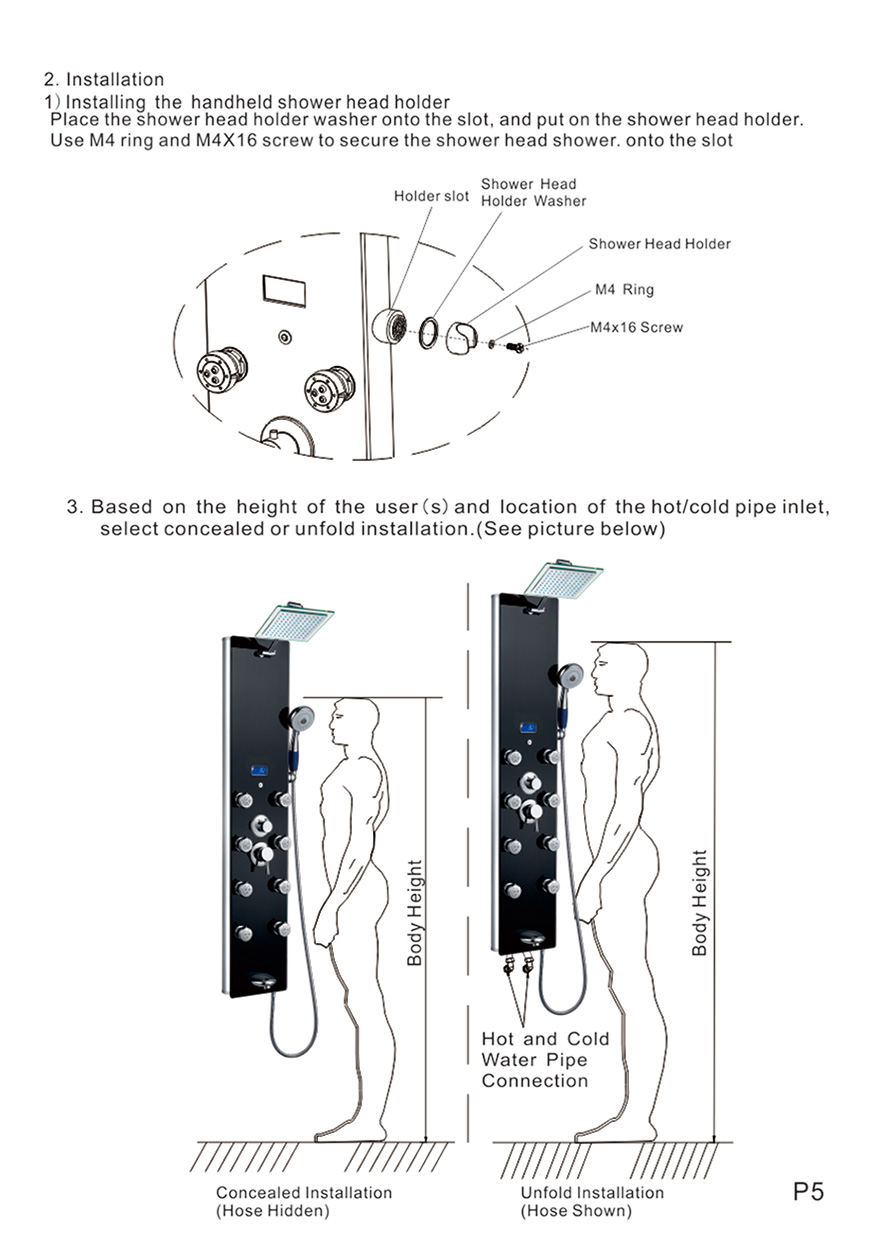 2. Installation
1) Installing the handheld shower head holder
Place the shower head holder washer onto the slot, and put on the shower head holder. Use M4 ring and M4X16 screw to secure the shower head shower. onto the slot

Holder slot
Shower Head Holder Washer
Shower Head Holder
M4 Ring
M4x16 Screw

3. Based on the height of the user(s) and location of the hot/cold pipe inlet, select concealed or unfold installation.(See picture below)

Body Height
Body Height
Hot and Cold Water Pipe Connection

Concealed Installation (Hose Hidden)
Unfold Installation (Hose Shown)

P5