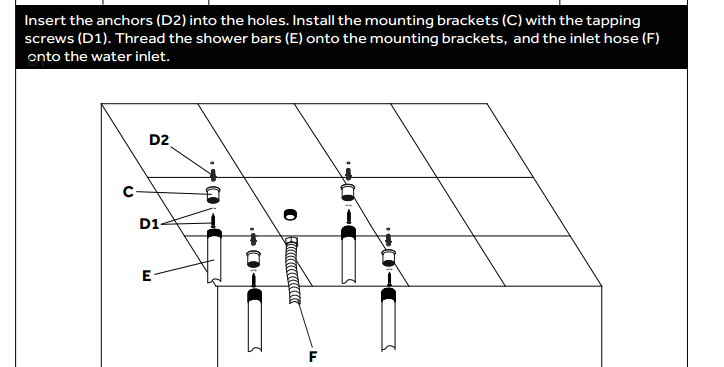 Insert the anchors (D2) into the holes. Install the mounting brackets (C) with the tapping screws (D1). Thread the shower bars (E) onto the mounting brackets, and the inlet hose (F) onto the water inlet.

D2

C

D1

E

F