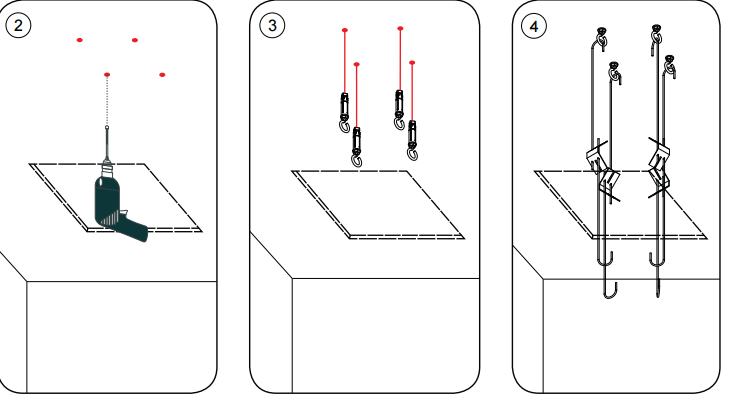 2

3

4