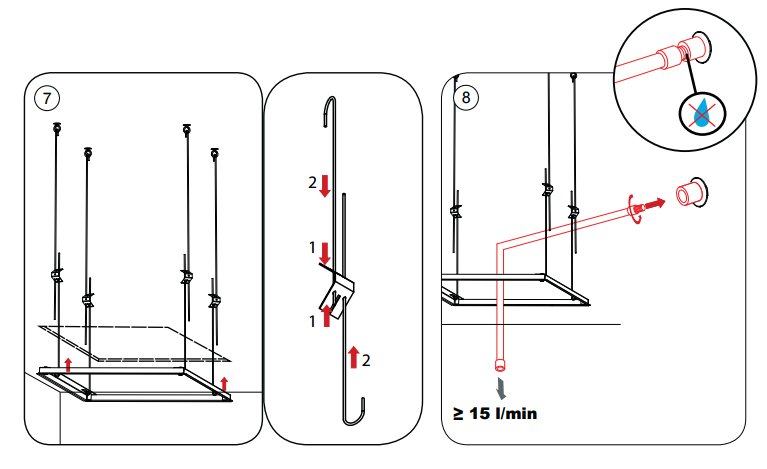 7

2

1

1

2

8

≥ 15 l/min