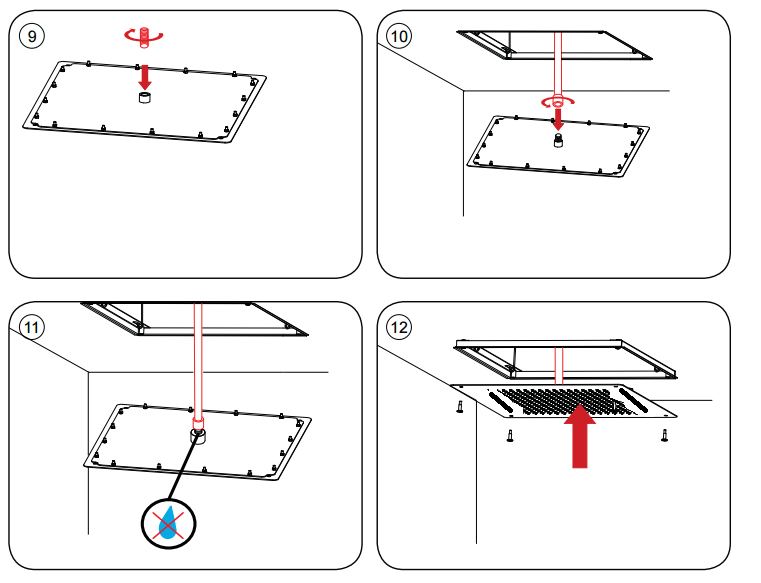 9

10

11

12