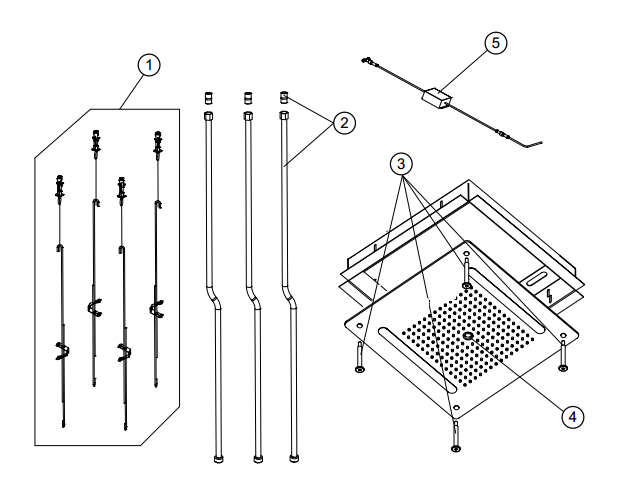 1
2
5
3
4