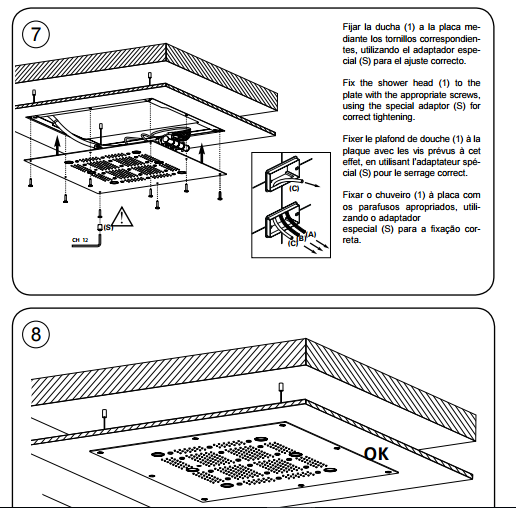 7

(S)

CH 12

(C)

(C) (B) (A)

Fijar la ducha (1) a la placa mediante los tornillos correspondientes, utilizando el adaptador especial (S) para el ajuste correcto.

Fix the shower head (1) to the plate with the appropriate screws, using the special adaptor (S) for correct tightening.

Fixer le plafond de douche (1) à la plaque avec les vis prévus à cet effet, en utilisant l'adaptateur spécial (S) pour le serrage correct.

Fixar o chuveiro (1) à placa com os parafusos apropriados, utilizando o adaptador
especial (S) para a fixação correta.

8

OK