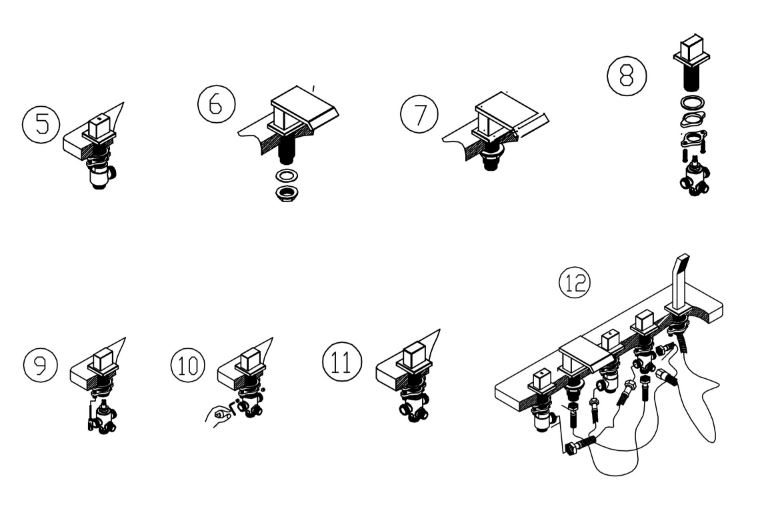 5

6

7

8

9

10

11

12