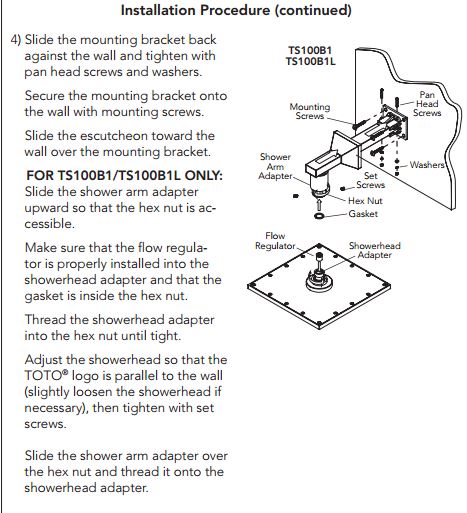 Installation Procedure (continued)

4) Slide the mounting bracket back against the wall and tighten with pan head screws and washers.

Secure the mounting bracket onto the wall with mounting screws.

Slide the escutcheon toward the wall over the mounting bracket.

FOR TS100B1/TS100B1L ONLY:
Slide the shower arm adapter upward so that the hex nut is accessible.

Make sure that the flow regulator is properly installed into the showerhead adapter and that the gasket is inside the hex nut.

Thread the showerhead adapter into the hex nut until tight.

Adjust the showerhead so that the TOTO® logo is parallel to the wall (slightly loosen the showerhead if necessary), then tighten with set screws.

Slide the shower arm adapter over the hex nut and thread it onto the showerhead adapter.

TS100B1
TS100B1L

Mounting Screws
Pan Head Screws
Shower Arm Adapter
Washers
Set Screws
Hex Nut
Gasket
Flow Regulator
Showerhead Adapter