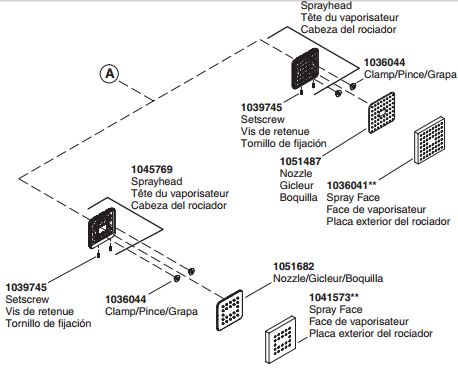 Sprayhead
Tête du vaporisateur
Cabeza del rociador

A

1036044
Clamp/Pince/Grapa

1039745
Setscrew
Vis de retenue
Tornillo de fijación

1051487
Nozzle
Gicleur
Boquilla

1036041**
Spray Face
Face de vaporisateur
Placa exterior del rociador

1045769
Sprayhead
Tête du vaporisateur
Cabeza del rociador

1039745
Setscrew
Vis de retenue
Tornillo de fijación

1036044
Clamp/Pince/Grapa

1051682
Nozzle/Gicleur/Boquilla

1041573**
Spray Face
Face de vaporisateur
Placa exterior del rociador