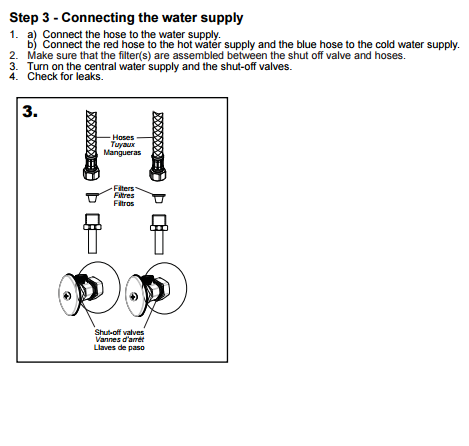 Step 3 - Connecting the water supply

1. a) Connect the hose to the water supply.
b) Connect the red hose to the hot water supply and the blue hose to the cold water supply.
2. Make sure that the filter(s) are assembled between the shut off valve and hoses.
3. Turn on the central water supply and the shut-off valves.
4. Check for leaks.

3.

Hoses
Tuyaux
Mangueras

Filters
Filtres
Filtros

Shut-off valves
Vannes d'arrêt
Llaves de paso