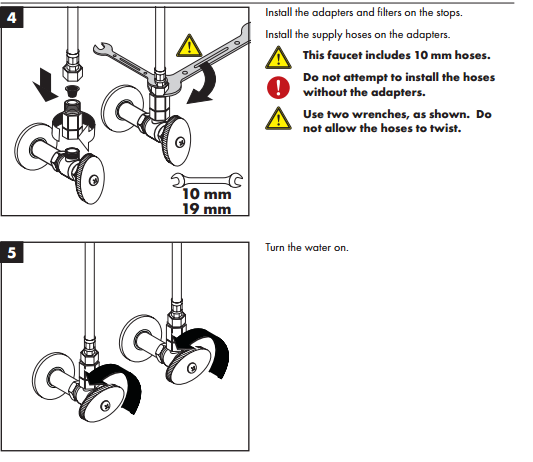 4

10 mm
19 mm

Install the adapters and filters on the stops.

Install the supply hoses on the adapters.

This faucet includes 10 mm hoses.

Do not attempt to install the hoses without the adapters.

Use two wrenches, as shown. Do not allow the hoses to twist.

5

Turn the water on.