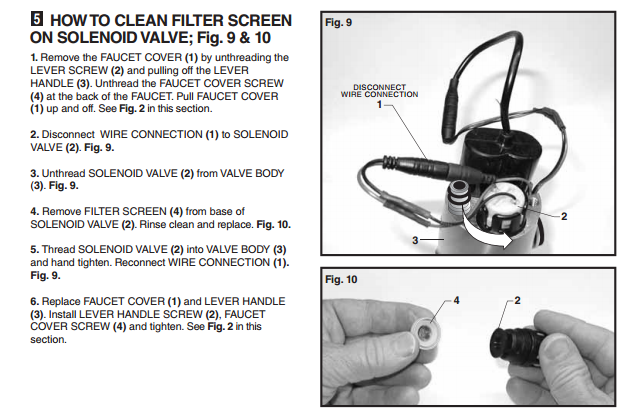 5 HOW TO CLEAN FILTER SCREEN ON SOLENOID VALVE; Fig. 9 & 10

1. Remove the FAUCET COVER (1) by unthreading the LEVER SCREW (2) and pulling off the LEVER HANDLE (3). Unthread the FAUCET COVER SCREW (4) at the back of the FAUCET. Pull FAUCET COVER (1) up and off. See Fig. 2 in this section.

2. Disconnect WIRE CONNECTION (1) to SOLENOID VALVE (2). Fig. 9.

3. Unthread SOLENOID VALVE (2) from VALVE BODY (3). Fig. 9.

4. Remove FILTER SCREEN (4) from base of SOLENOID VALVE (2). Rinse clean and replace. Fig. 10.

5. Thread SOLENOID VALVE (2) into VALVE BODY (3) and hand tighten. Reconnect WIRE CONNECTION (1). Fig. 9.

6. Replace FAUCET COVER (1) and LEVER HANDLE (3). Install LEVER HANDLE SCREW (2), FAUCET COVER SCREW (4) and tighten. See Fig. 2 in this section.

Fig. 9

DISCONNECT WIRE CONNECTION

1

2

3

Fig. 10

4

2