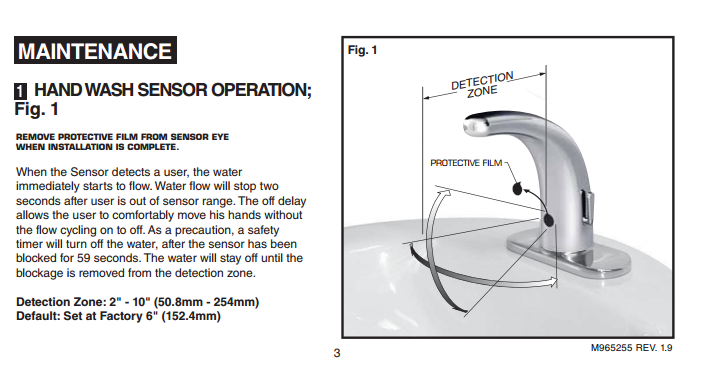 MAINTENANCE

1 HAND WASH SENSOR OPERATION; Fig. 1

REMOVE PROTECTIVE FILM FROM SENSOR EYE WHEN INSTALLATION IS COMPLETE.

When the Sensor detects a user, the water immediately starts to flow. Water flow will stop two seconds after user is out of sensor range. The off delay allows the user to comfortably move his hands without the flow cycling on to off. As a precaution, a safety timer will turn off the water, after the sensor has been blocked for 59 seconds. The water will stay off until the blockage is removed from the detection zone.

Detection Zone: 2" - 10" (50.8mm - 254mm)
Default: Set at Factory 6" (152.4mm)

Fig. 1

DETECTION ZONE

PROTECTIVE FILM

3

M965255 REV. 1.9