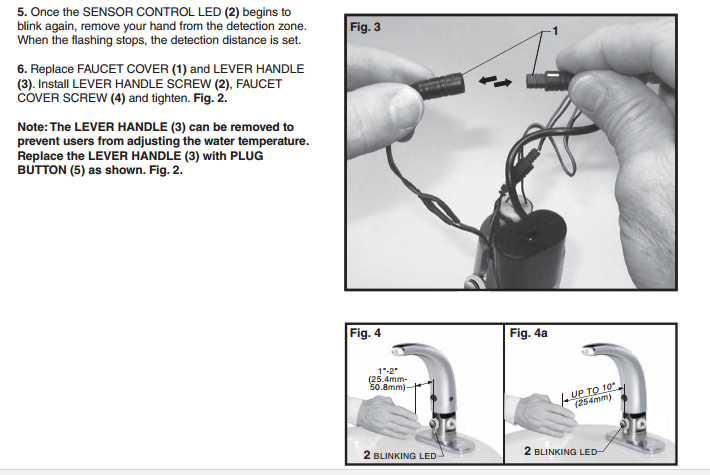 **5.** Once the SENSOR CONTROL LED **(2)** begins to blink again, remove your hand from the detection zone. When the flashing stops, the detection distance is set.

**6.** Replace FAUCET COVER **(1)** and LEVER HANDLE **(3)**. Install LEVER HANDLE SCREW **(2)**, FAUCET COVER SCREW **(4)** and tighten. **Fig. 2.**

**Note: The LEVER HANDLE (3) can be removed to prevent users from adjusting the water temperature. Replace the LEVER HANDLE (3) with PLUG BUTTON (5) as shown. Fig. 2.**

Fig. 3

1

Fig. 4

1"-2" (25.4mm-50.8mm)

2 BLINKING LED

Fig. 4a

UP TO 10" (254mm)

2 BLINKING LED