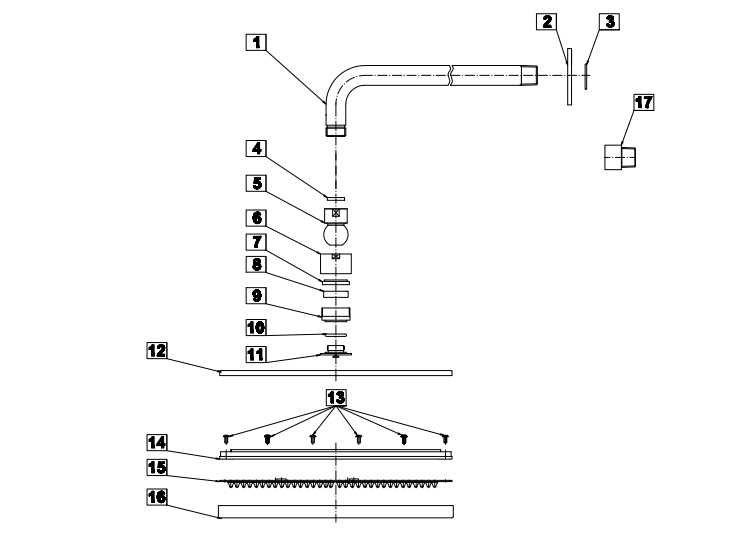 1
2
3
17
4
5
6
7
8
9
10
11
12
13
14
15
16