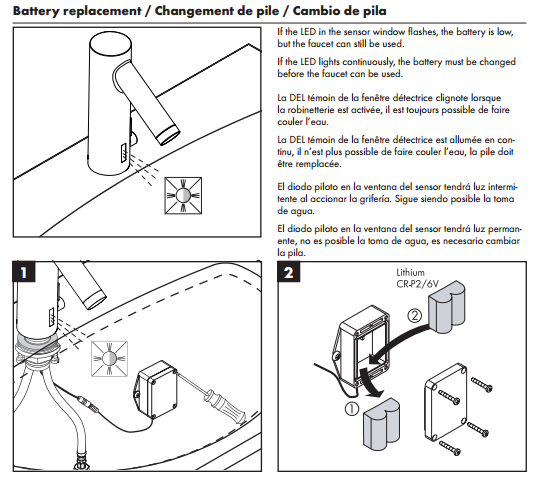 Battery replacement / Changement de pile / Cambio de pila

If the LED in the sensor window flashes, the battery is low, but the faucet can still be used.

If the LED lights continuously, the battery must be changed before the faucet can be used.

La DEL témoin de la fenêtre détectrice clignote lorsque la robinetterie est activée, il est toujours possible de faire couler l'eau.

La DEL témoin de la fenêtre détectrice est allumée en continu, il n'est plus possible de faire couler l'eau, la pile doit être remplacée.

El diodo piloto en la ventana del sensor tendrá luz intermitente al accionar la grifería. Sigue siendo posible la toma de agua.

El diodo piloto en la ventana del sensor tendrá luz permanente, no es posible la toma de agua, es necesario cambiar la pila.

1

2

Lithium
CR-P2/6V

②

①