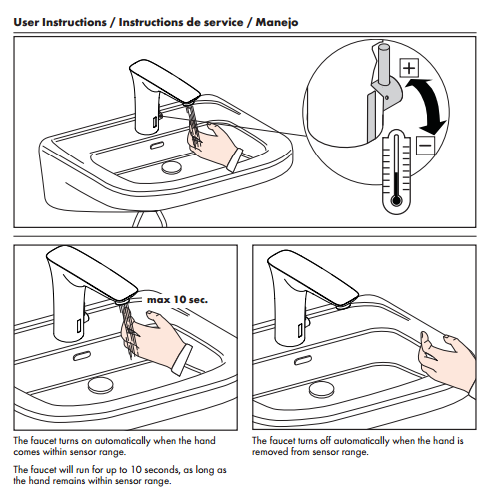 User Instructions / Instructions de service / Manejo

+

−

max 10 sec.

The faucet turns on automatically when the hand comes within sensor range.

The faucet will run for up to 10 seconds, as long as the hand remains within sensor range.

The faucet turns off automatically when the hand is removed from sensor range.