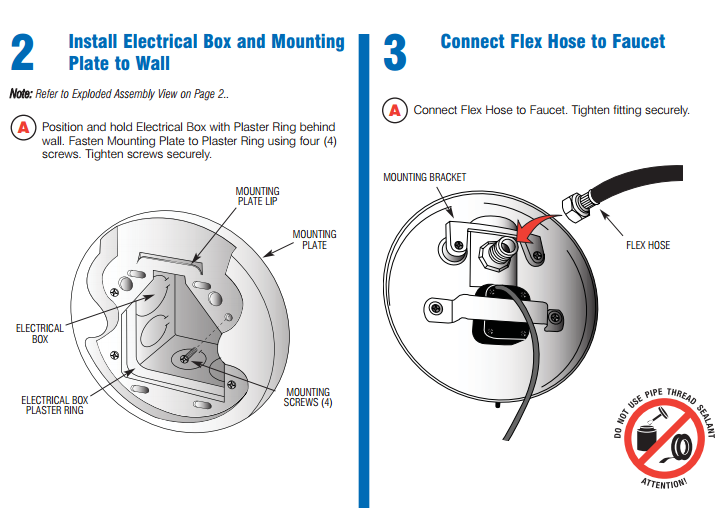 2 Install Electrical Box and Mounting Plate to Wall

Note: Refer to Exploded Assembly View on Page 2..

A Position and hold Electrical Box with Plaster Ring behind wall. Fasten Mounting Plate to Plaster Ring using four (4) screws. Tighten screws securely.

MOUNTING PLATE LIP

MOUNTING PLATE

ELECTRICAL BOX

ELECTRICAL BOX PLASTER RING

MOUNTING SCREWS (4)

3 Connect Flex Hose to Faucet

A Connect Flex Hose to Faucet. Tighten fitting securely.

MOUNTING BRACKET

FLEX HOSE

DO NOT USE PIPE THREAD SEALANT

ATTENTION!