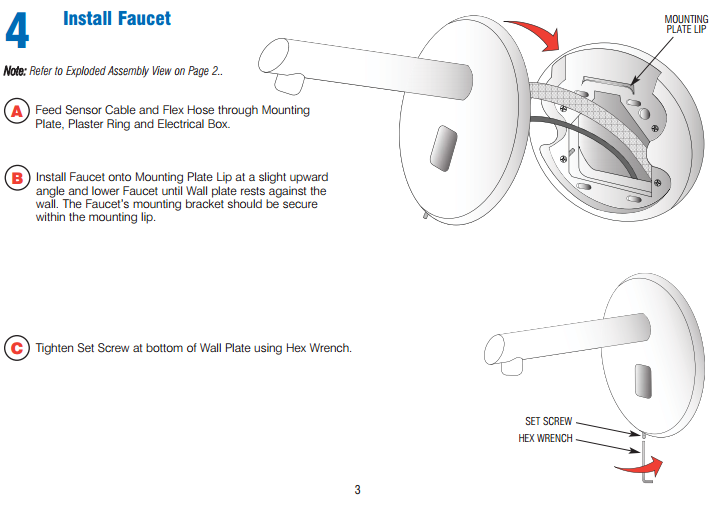 4 Install Faucet

Note: Refer to Exploded Assembly View on Page 2..

A Feed Sensor Cable and Flex Hose through Mounting Plate, Plaster Ring and Electrical Box.

B Install Faucet onto Mounting Plate Lip at a slight upward angle and lower Faucet until Wall plate rests against the wall. The Faucet's mounting bracket should be secure within the mounting lip.

MOUNTING PLATE LIP

C Tighten Set Screw at bottom of Wall Plate using Hex Wrench.

SET SCREW

HEX WRENCH

3