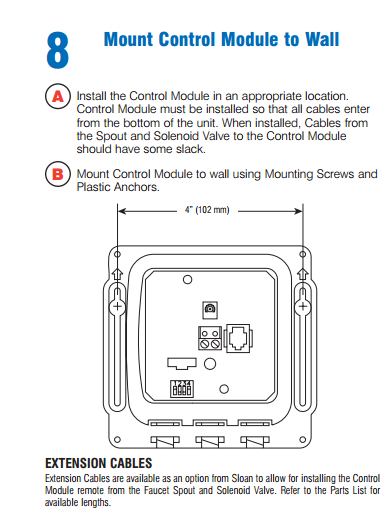 8 Mount Control Module to Wall

A Install the Control Module in an appropriate location. Control Module must be installed so that all cables enter from the bottom of the unit. When installed, Cables from the Spout and Solenoid Valve to the Control Module should have some slack.

B Mount Control Module to wall using Mounting Screws and Plastic Anchors.

4" (102 mm)

1 2 3 4

EXTENSION CABLES

Extension Cables are available as an option from Sloan to allow for installing the Control Module remote from the Faucet Spout and Solenoid Valve. Refer to the Parts List for available lengths.