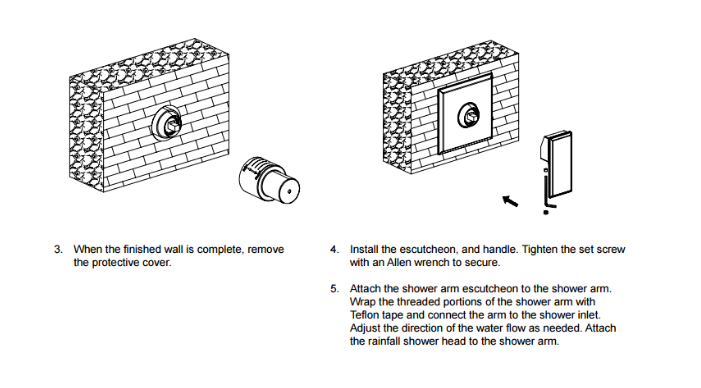 3. When the finished wall is complete, remove the protective cover.

4. Install the escutcheon, and handle. Tighten the set screw with an Allen wrench to secure.

5. Attach the shower arm escutcheon to the shower arm. Wrap the threaded portions of the shower arm with Teflon tape and connect the arm to the shower inlet. Adjust the direction of the water flow as needed. Attach the rainfall shower head to the shower arm.