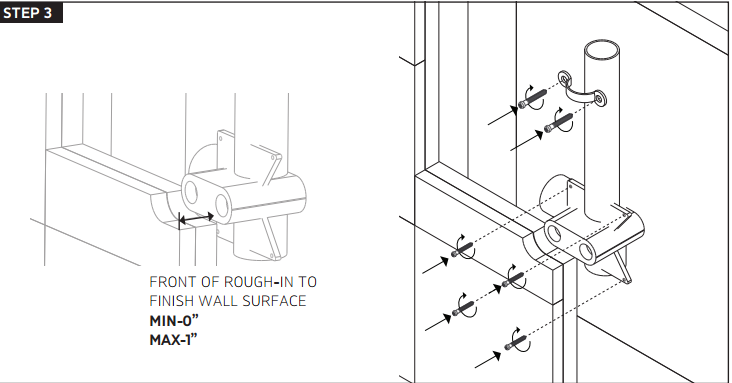 STEP 3

FRONT OF ROUGH-IN TO FINISH WALL SURFACE
MIN-0"
MAX-1"