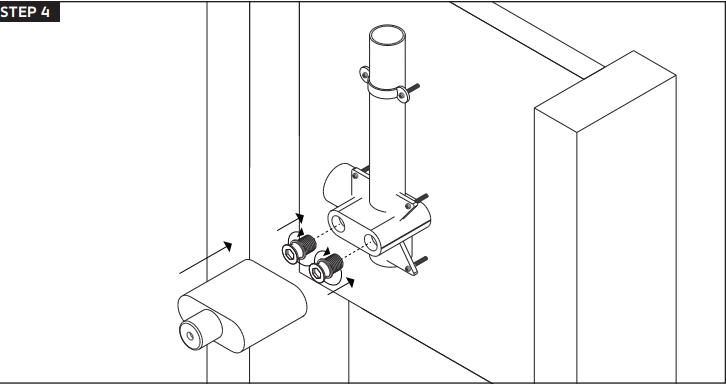 STEP 4