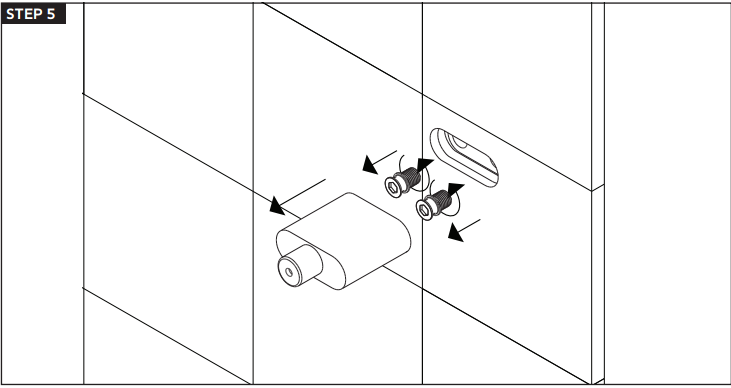 STEP 5