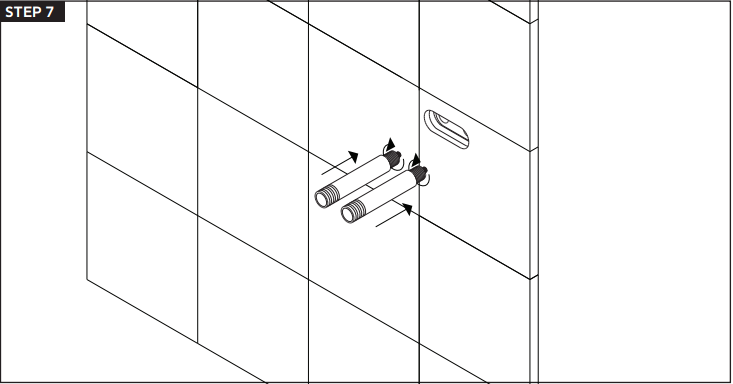 STEP 7