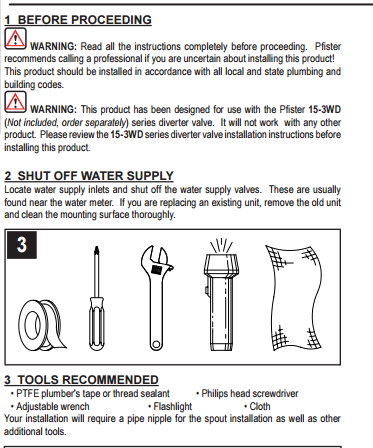 1 BEFORE PROCEEDING

WARNING: Read all the instructions completely before proceeding. Pfister recommends calling a professional if you are uncertain about installing this product! This product should be installed in accordance with all local and state plumbing and building codes.

WARNING: This product has been designed for use with the Pfister 15-3WD (Not included, order separately) series diverter valve. It will not work with any other product. Please review the 15-3WD series diverter valve installation instructions before installing this product.

2 SHUT OFF WATER SUPPLY
Locate water supply inlets and shut off the water supply valves. These are usually found near the water meter. If you are replacing an existing unit, remove the old unit and clean the mounting surface thoroughly.

3

3 TOOLS RECOMMENDED
• PTFE plumber's tape or thread sealant • Philips head screwdriver
• Adjustable wrench • Flashlight • Cloth
Your installation will require a pipe nipple for the spout installation as well as other additional tools.