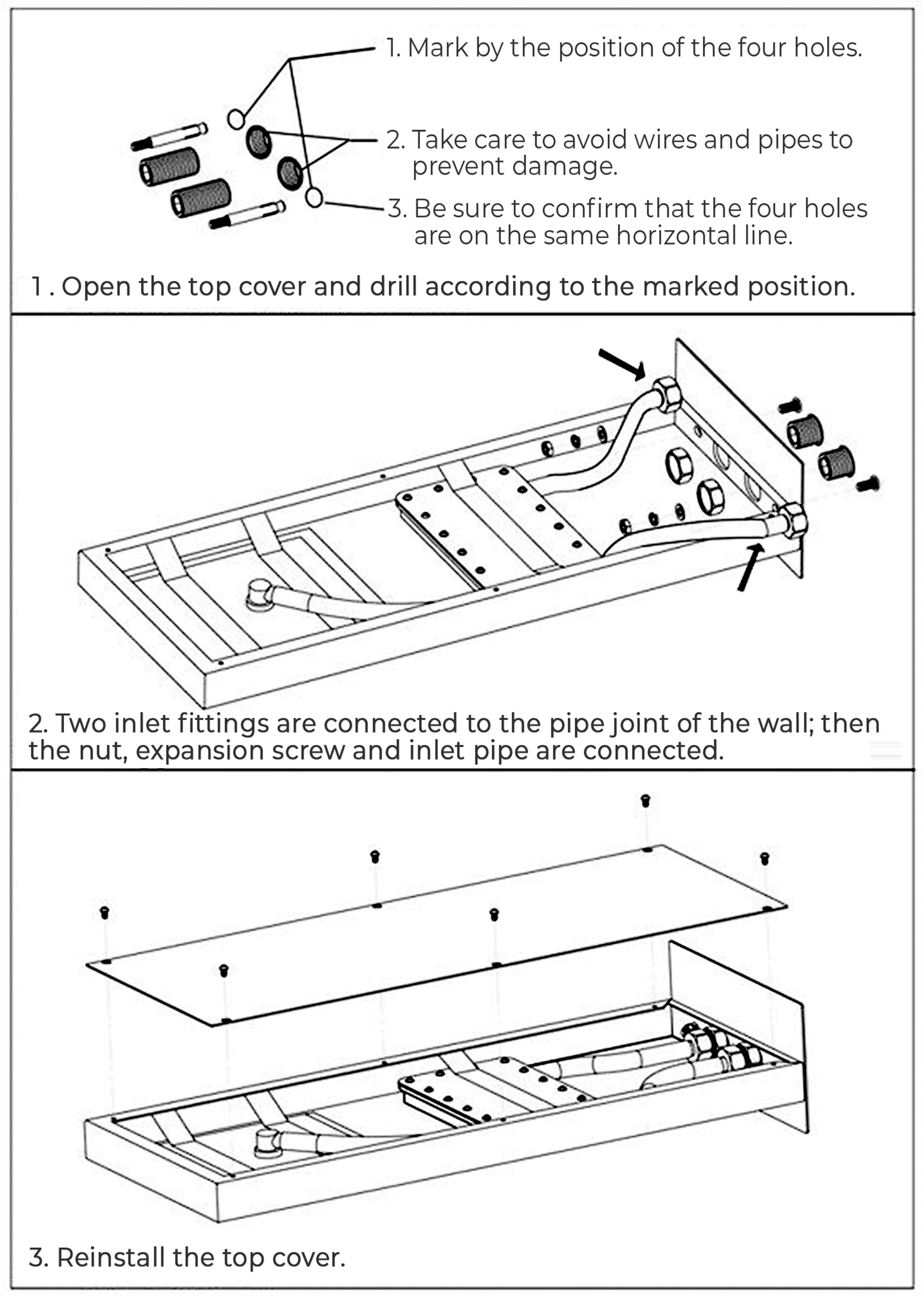 1. Mark by the position of the four holes.

2. Take care to avoid wires and pipes to prevent damage.

3. Be sure to confirm that the four holes are on the same horizontal line.

1 . Open the top cover and drill according to the marked position.

2. Two inlet fittings are connected to the pipe joint of the wall; then the nut, expansion screw and inlet pipe are connected.

3. Reinstall the top cover.