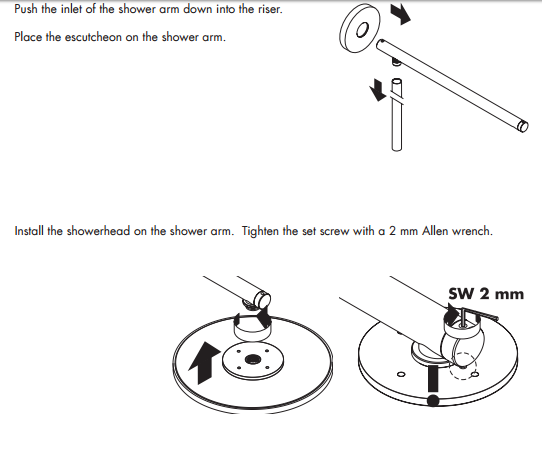 Push the inlet of the shower arm down into the riser.

Place the escutcheon on the shower arm.

Install the showerhead on the shower arm. Tighten the set screw with a 2 mm Allen wrench.

SW 2 mm