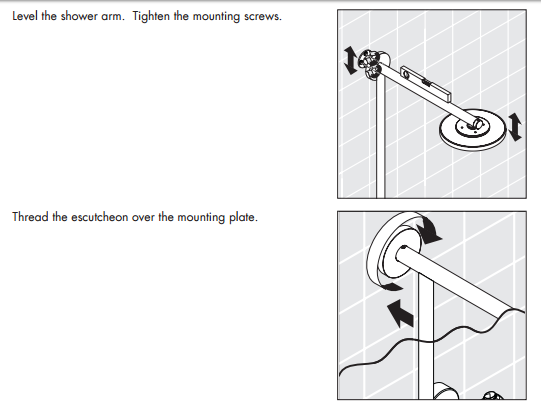 Level the shower arm.  Tighten the mounting screws.

Thread the escutcheon over the mounting plate.