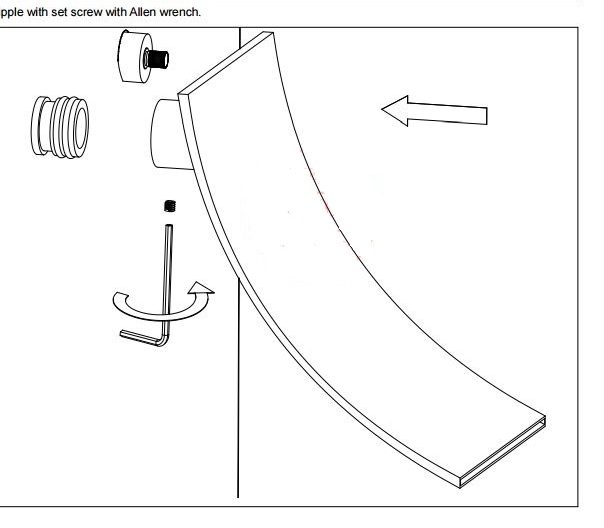 pple with set screw with Allen wrench.