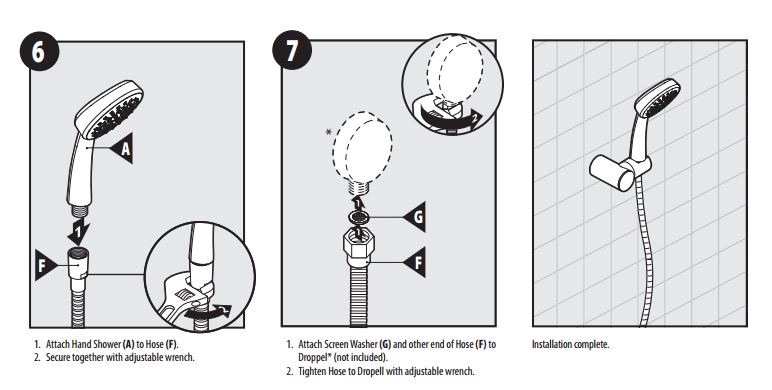 6

A

1

F

2

1. Attach Hand Shower (A) to Hose (F).
2. Secure together with adjustable wrench.

7

*

2

1

G

F

1. Attach Screen Washer (G) and other end of Hose (F) to Droppel* (not included).
2. Tighten Hose to Dropell with adjustable wrench.

Installation complete.