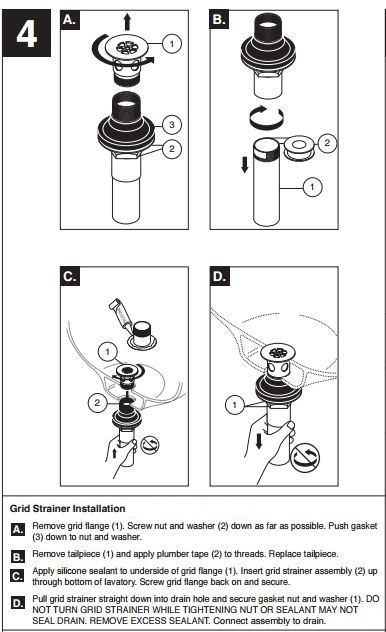 4

A.

1

3

2

B.

2

1

C.

1

2

D.

1

Grid Strainer Installation

A. Remove grid flange (1). Screw nut and washer (2) down as far as possible. Push gasket (3) down to nut and washer.

B. Remove tailpiece (1) and apply plumber tape (2) to threads. Replace tailpiece.

C. Apply silicone sealant to underside of grid flange (1). Insert grid strainer assembly (2) up through bottom of lavatory. Screw grid flange back on and secure.

D. Pull grid strainer straight down into drain hole and secure gasket nut and washer (1). DO NOT TURN GRID STRAINER WHILE TIGHTENING NUT OR SEALANT MAY NOT SEAL DRAIN. REMOVE EXCESS SEALANT. Connect assembly to drain.