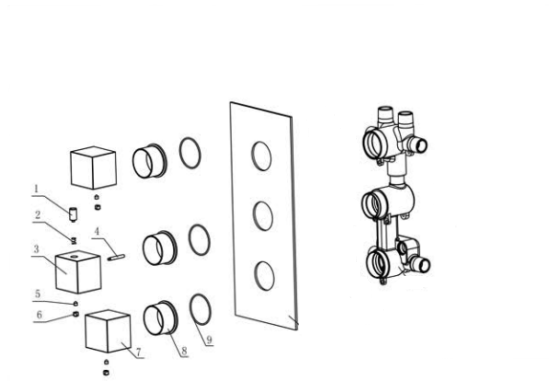 1
2
3
4
5
6
7
8
9