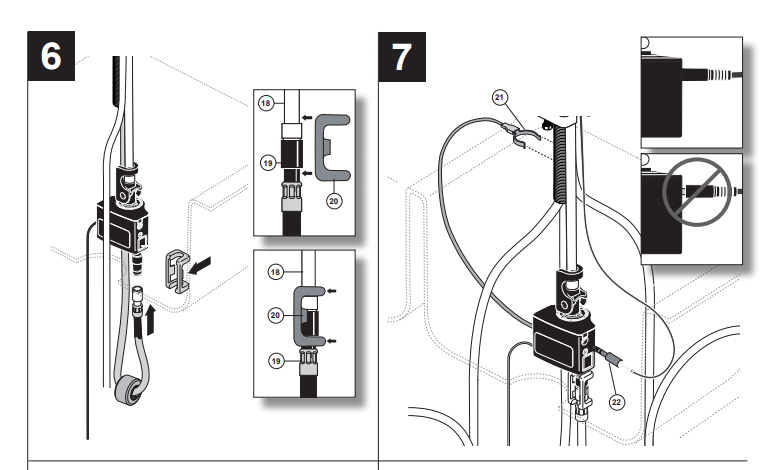 6

18

19

20

18

20

19

7

21

22