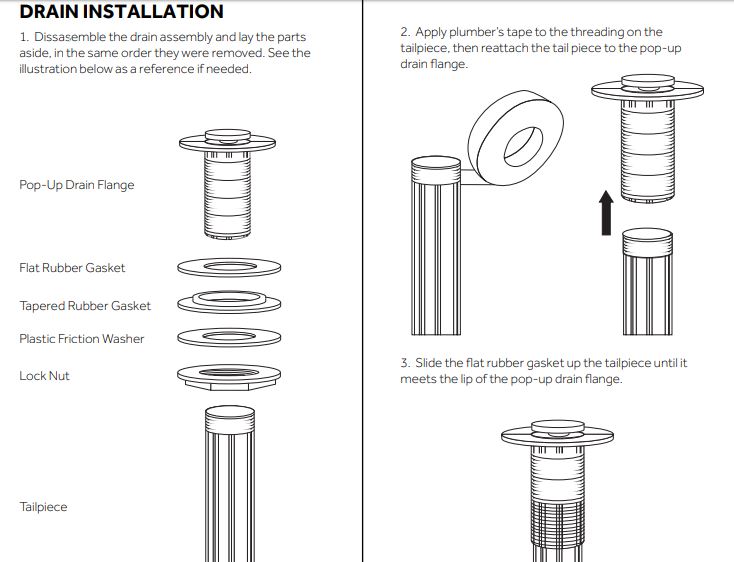 DRAIN INSTALLATION

1. Dissasemble the drain assembly and lay the parts aside, in the same order they were removed. See the illustration below as a reference if needed.

Pop-Up Drain Flange

Flat Rubber Gasket

Tapered Rubber Gasket

Plastic Friction Washer

Lock Nut

Tailpiece

2. Apply plumber's tape to the threading on the tailpiece, then reattach the tail piece to the pop-up drain flange.

3. Slide the flat rubber gasket up the tailpiece until it meets the lip of the pop-up drain flange.