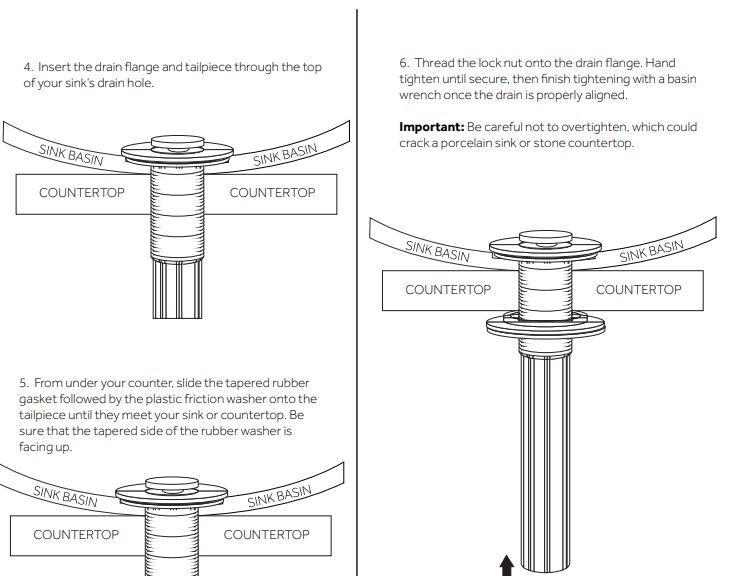 4. Insert the drain flange and tailpiece through the top of your sink's drain hole.

SINK BASIN
SINK BASIN
COUNTERTOP
COUNTERTOP

5. From under your counter, slide the tapered rubber gasket followed by the plastic friction washer onto the tailpiece until they meet your sink or countertop. Be sure that the tapered side of the rubber washer is facing up.

SINK BASIN
SINK BASIN
COUNTERTOP
COUNTERTOP

6. Thread the lock nut onto the drain flange. Hand tighten until secure, then finish tightening with a basin wrench once the drain is properly aligned.

**Important:** Be careful not to overtighten, which could crack a porcelain sink or stone countertop.

SINK BASIN
SINK BASIN
COUNTERTOP
COUNTERTOP