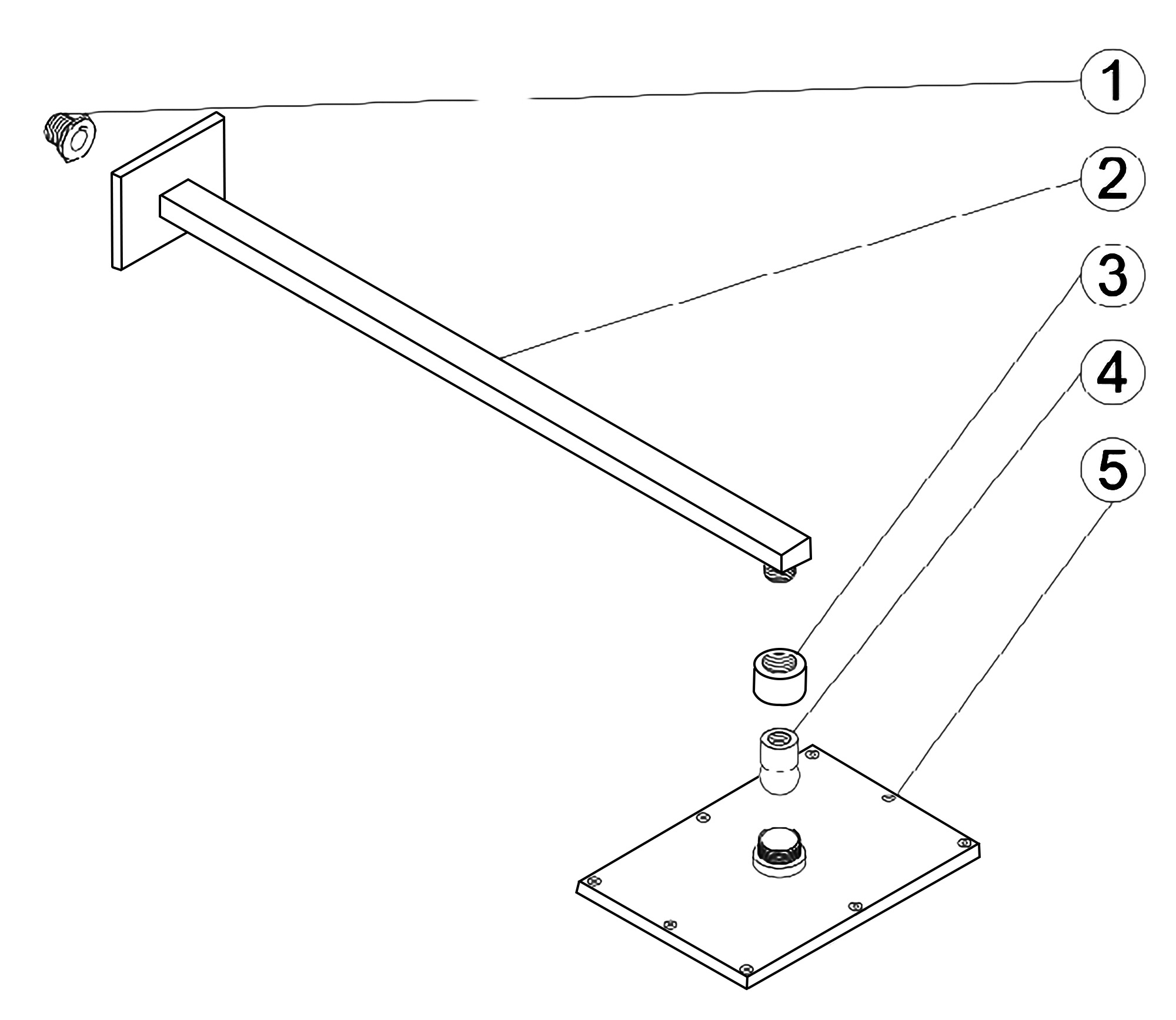 1
2
3
4
5