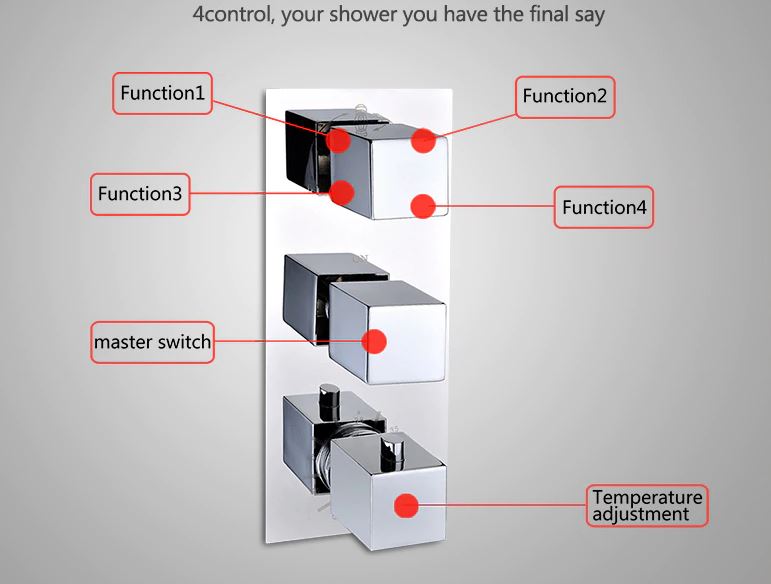 4control, your shower you have the final say

Function1

Function2

Function3

Function4

master switch

Temperature adjustment