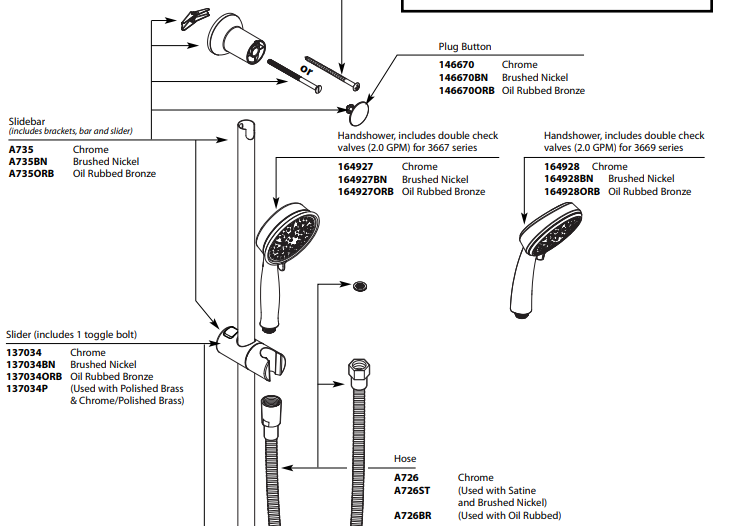 or

Plug Button
146670 Chrome
146670BN Brushed Nickel
146670ORB Oil Rubbed Bronze

Slidebar
(includes brackets, bar and slider)
A735 Chrome
A735BN Brushed Nickel
A735ORB Oil Rubbed Bronze

Handshower, includes double check valves (2.0 GPM) for 3667 series
164927 Chrome
164927BN Brushed Nickel
164927ORB Oil Rubbed Bronze

Handshower, includes double check valves (2.0 GPM) for 3669 series
164928 Chrome
164928BN Brushed Nickel
164928ORB Oil Rubbed Bronze

Slider (includes 1 toggle bolt)
137034 Chrome
137034BN Brushed Nickel
137034ORB Oil Rubbed Bronze
137034P (Used with Polished Brass & Chrome/Polished Brass)

Hose
A726 Chrome
A726ST (Used with Satine and Brushed Nickel)
A726BR (Used with Oil Rubbed)