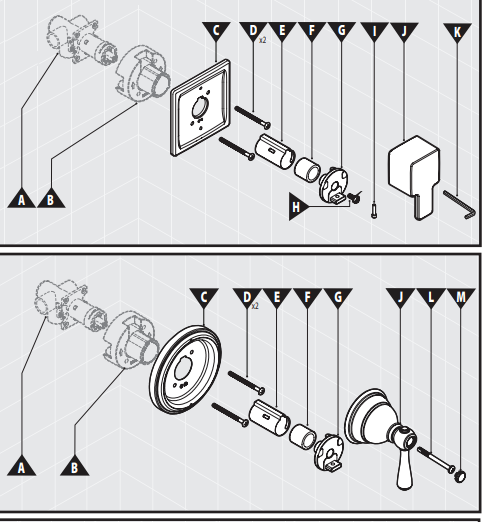 C
D x2
E
F
G
I
J
K
A
B
H

C
D x2
E
F
G
J
L
M
A
B