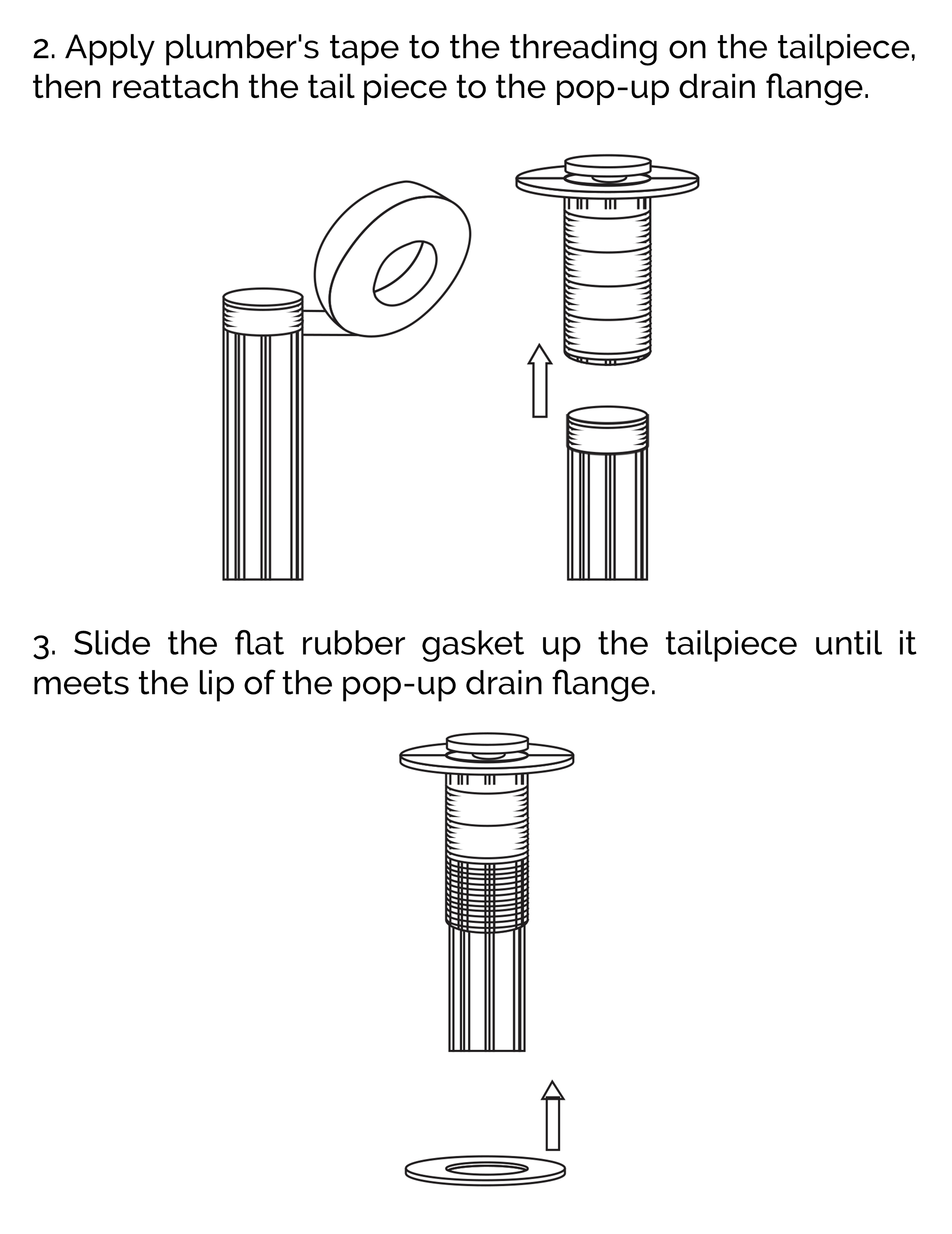 2. Apply plumber's tape to the threading on the tailpiece, then reattach the tail piece to the pop-up drain flange.

3. Slide the flat rubber gasket up the tailpiece until it meets the lip of the pop-up drain flange.