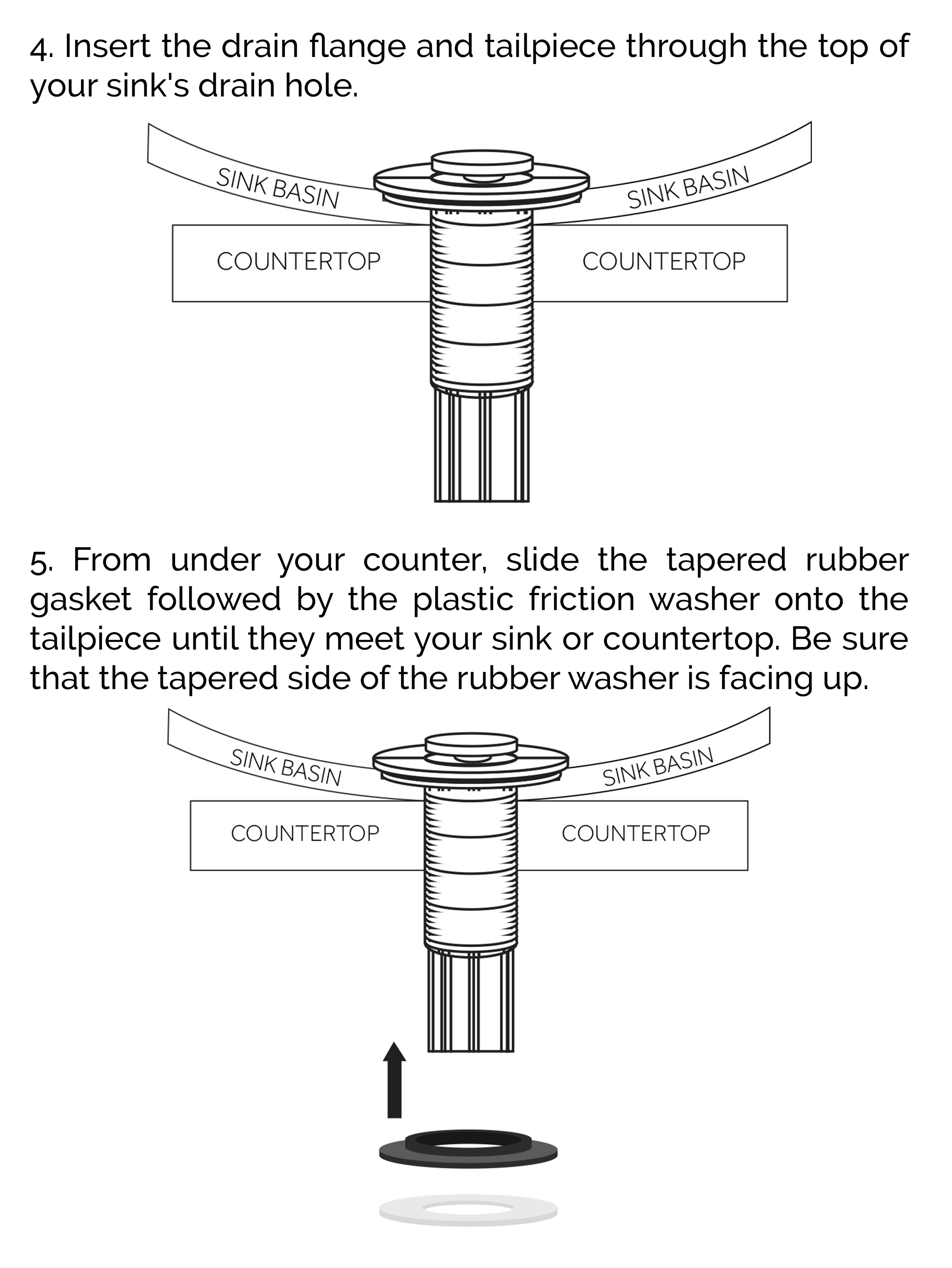 4. Insert the drain flange and tailpiece through the top of your sink's drain hole.

SINK BASIN
SINK BASIN
COUNTERTOP
COUNTERTOP

5. From under your counter, slide the tapered rubber gasket followed by the plastic friction washer onto the tailpiece until they meet your sink or countertop. Be sure that the tapered side of the rubber washer is facing up.

SINK BASIN
SINK BASIN
COUNTERTOP
COUNTERTOP