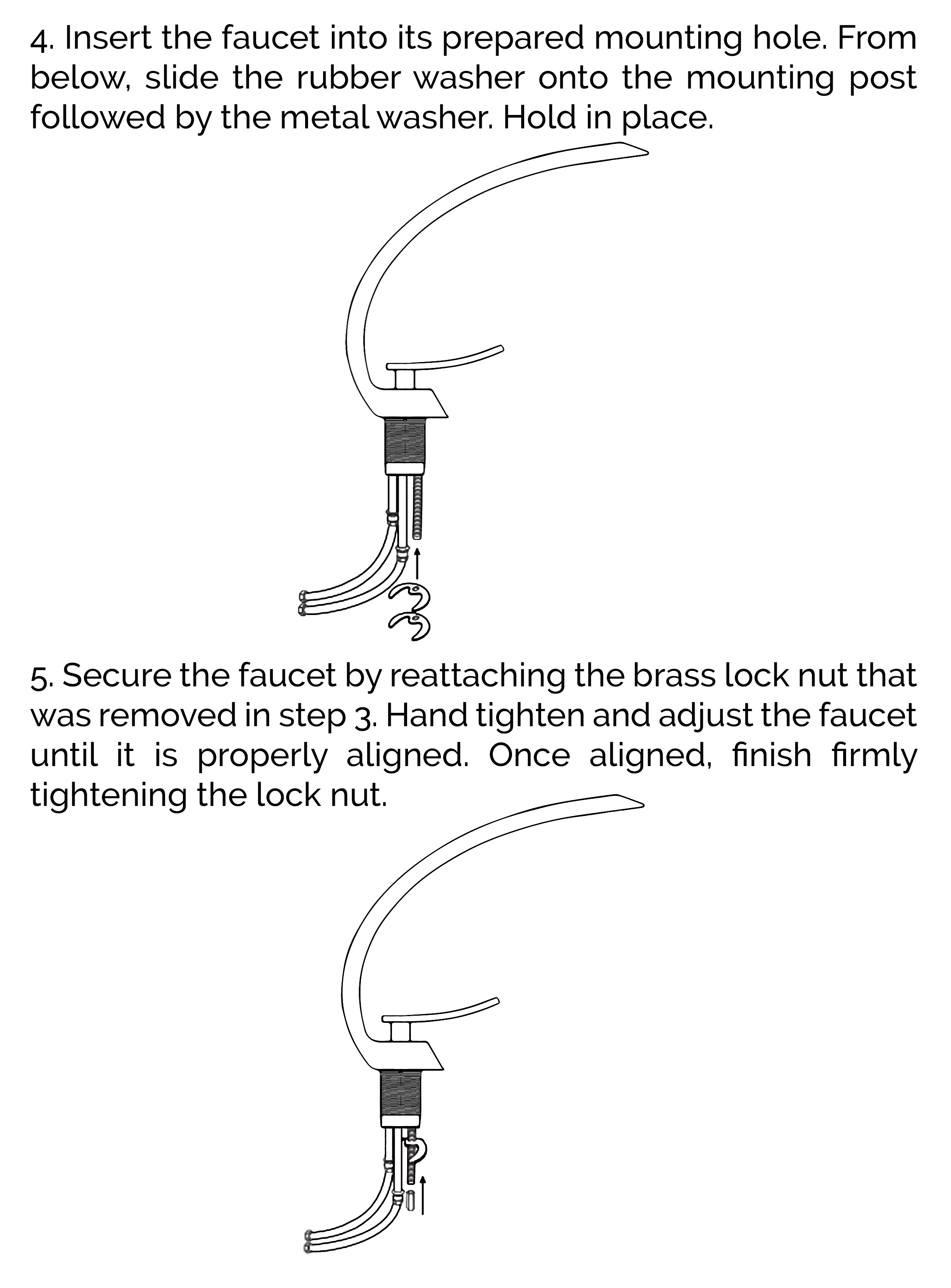 4. Insert the faucet into its prepared mounting hole. From below, slide the rubber washer onto the mounting post followed by the metal washer. Hold in place.

5. Secure the faucet by reattaching the brass lock nut that was removed in step 3. Hand tighten and adjust the faucet until it is properly aligned. Once aligned, finish firmly tightening the lock nut.