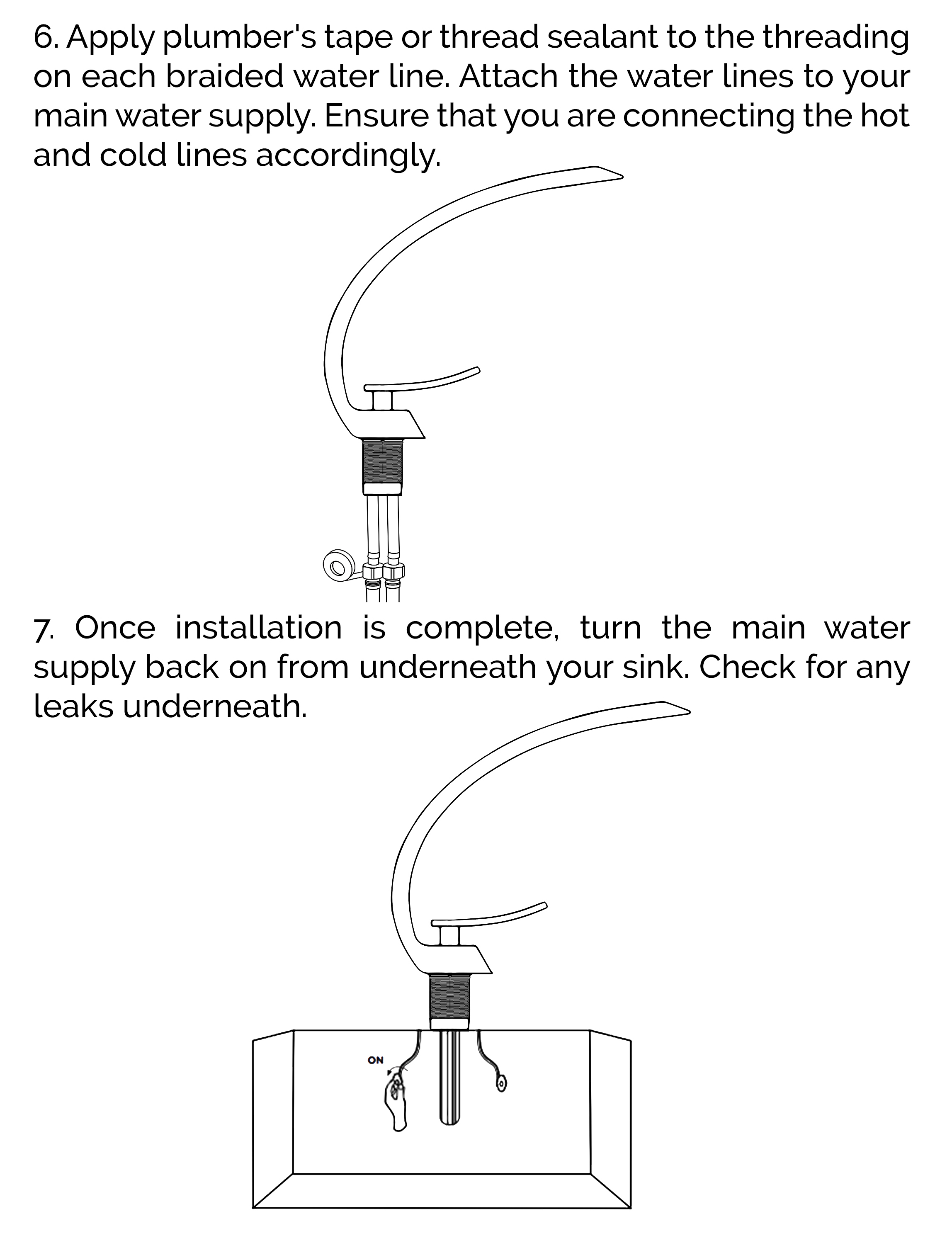 6. Apply plumber's tape or thread sealant to the threading on each braided water line. Attach the water lines to your main water supply. Ensure that you are connecting the hot and cold lines accordingly.

7. Once installation is complete, turn the main water supply back on from underneath your sink. Check for any leaks underneath.

ON