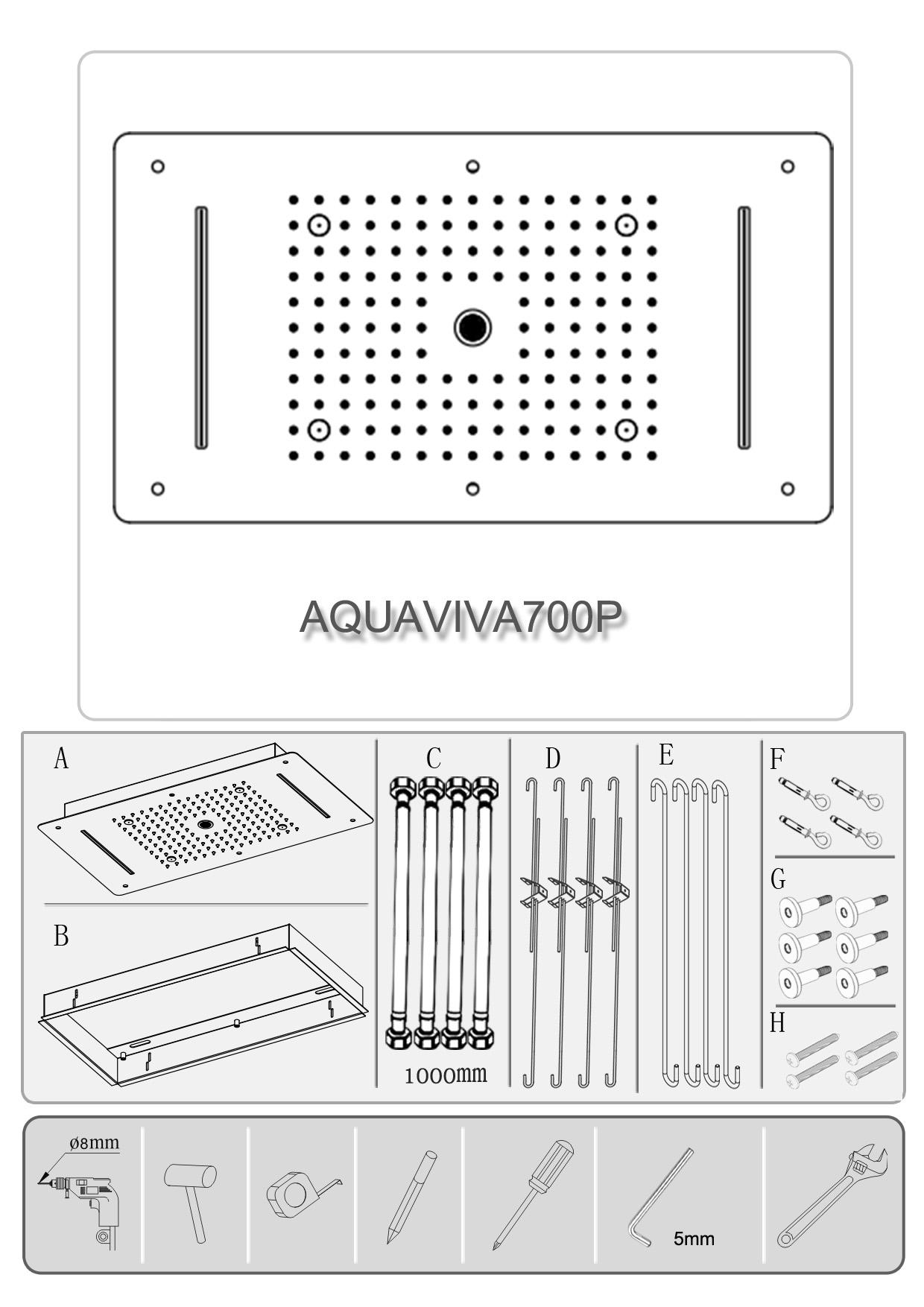 AQUAVIVA700P

A

B

C

1000mm

D

E

F

G

H

ø8mm

5mm