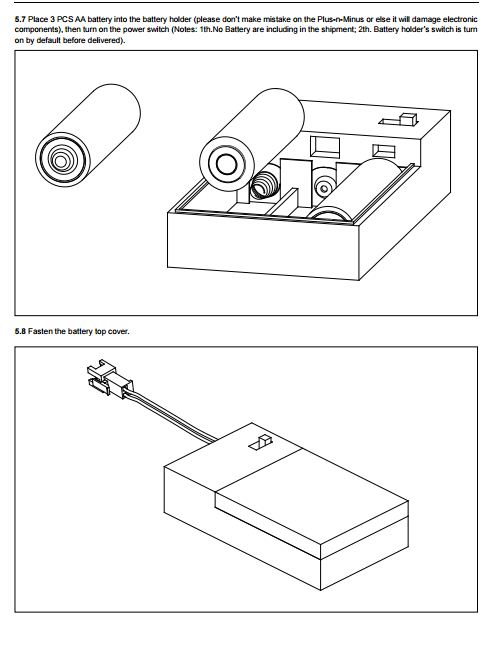 5.7 Place 3 PCS AA battery into the battery holder (please don't make mistake on the Plus-n-Minus or else it will damage electronic components), then turn on the power switch (Notes: 1th.No Battery are including in the shipment; 2th. Battery holder's switch is turn on by default before delivered).

5.8 Fasten the battery top cover.