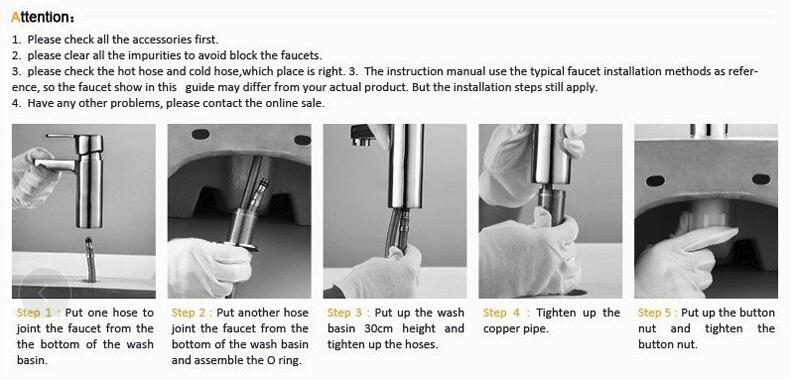 Attention：

1. Please check all the accessories first.
2. please clear all the impurities to avoid block the faucets.
3. please check the hot hose and cold hose,which place is right. 3. The instruction manual use the typical faucet installation methods as reference, so the faucet show in this guide may differ from your actual product. But the installation steps still apply.
4. Have any other problems, please contact the online sale.

Step 1 : Put one hose to joint the faucet from the the bottom of the wash basin.

Step 2 : Put another hose joint the faucet from the bottom of the wash basin and assemble the O ring.

Step 3 : Put up the wash basin 30cm height and tighten up the hoses.

Step 4 : Tighten up the copper pipe.

Step 5 : Put up the button nut and tighten the button nut.