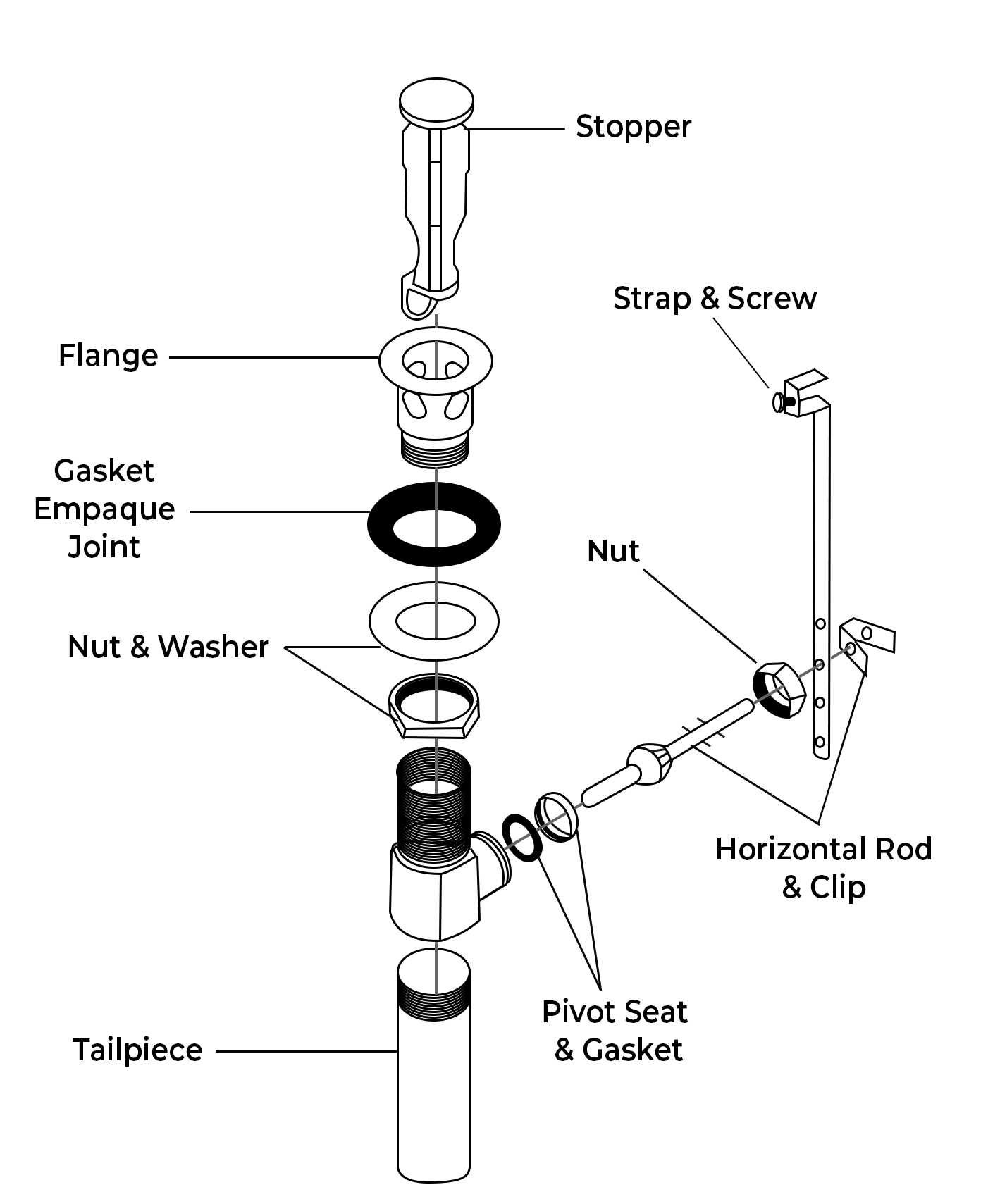 Stopper

Strap & Screw

Flange

Gasket
Empaque
Joint

Nut

Nut & Washer

Horizontal Rod
& Clip

Pivot Seat
& Gasket

Tailpiece