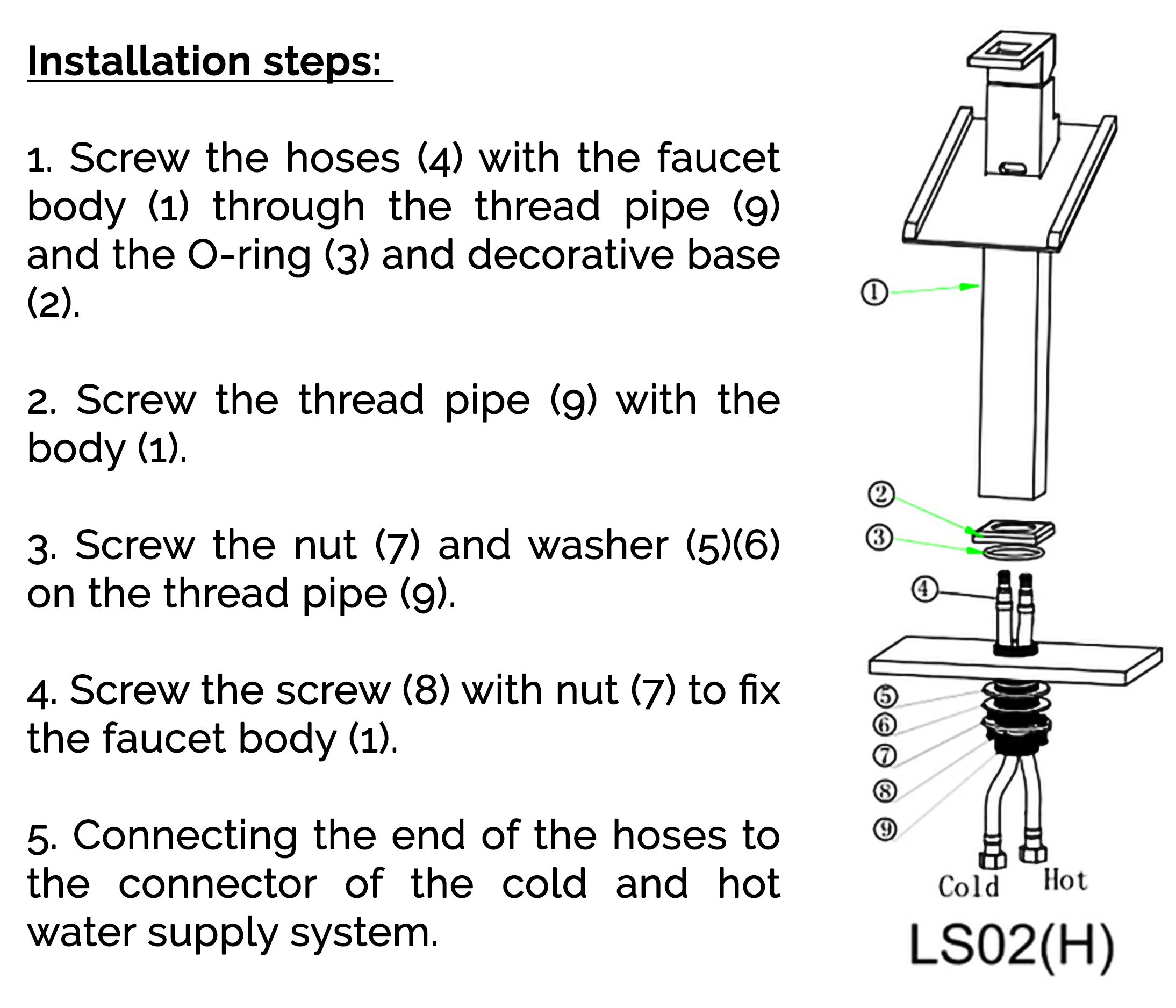 Installation steps:

1. Screw the hoses (4) with the faucet body (1) through the thread pipe (9) and the O-ring (3) and decorative base (2).

2. Screw the thread pipe (9) with the body (1).

3. Screw the nut (7) and washer (5)(6) on the thread pipe (9).

4. Screw the screw (8) with nut (7) to fix the faucet body (1).

5. Connecting the end of the hoses to the connector of the cold and hot water supply system.

①
②
③
④
⑤
⑥
⑦
⑧
⑨
Cold Hot
LS02(H)